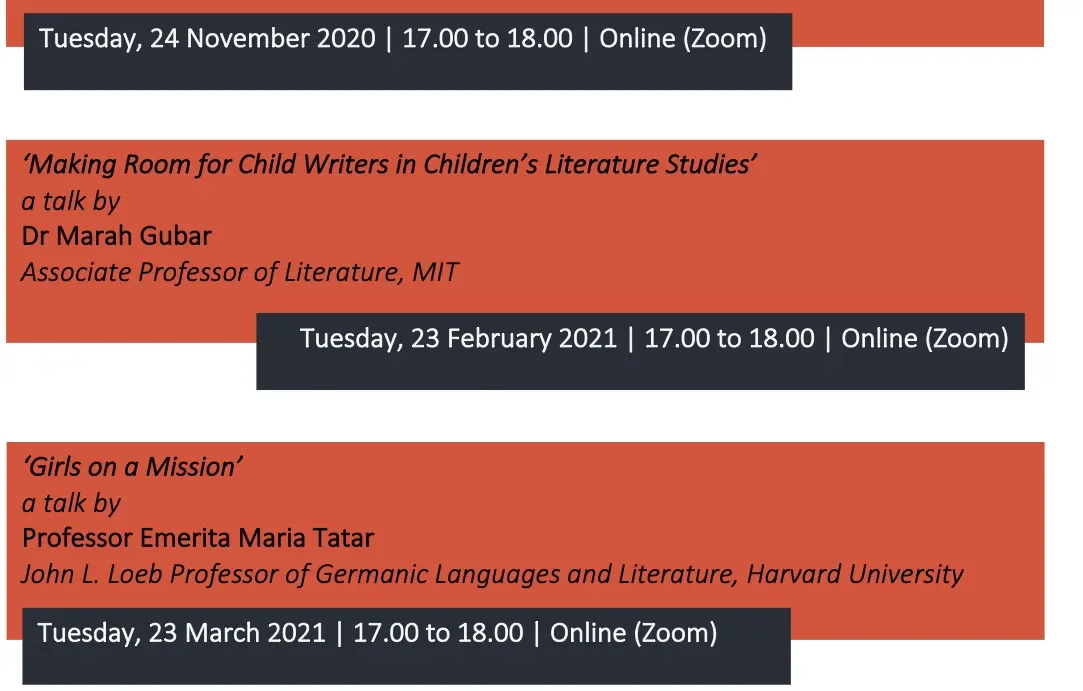 Tuesday, 24 November 2020 | 17.00 to 18.00 | Online (Zoom)

'Making Room for Child Writers in Children's Literature Studies'
a talk by
Dr Marah Gubar
Associate Professor of Literature, MIT

Tuesday, 23 February 2021 | 17.00 to 18.00 | Online (Zoom)

'Girls on a Mission'
a talk by
Professor Emerita Maria Tatar
John L. Loeb Professor of Germanic Languages and Literature, Harvard University

Tuesday, 23 March 2021 | 17.00 to 18.00 | Online (Zoom)